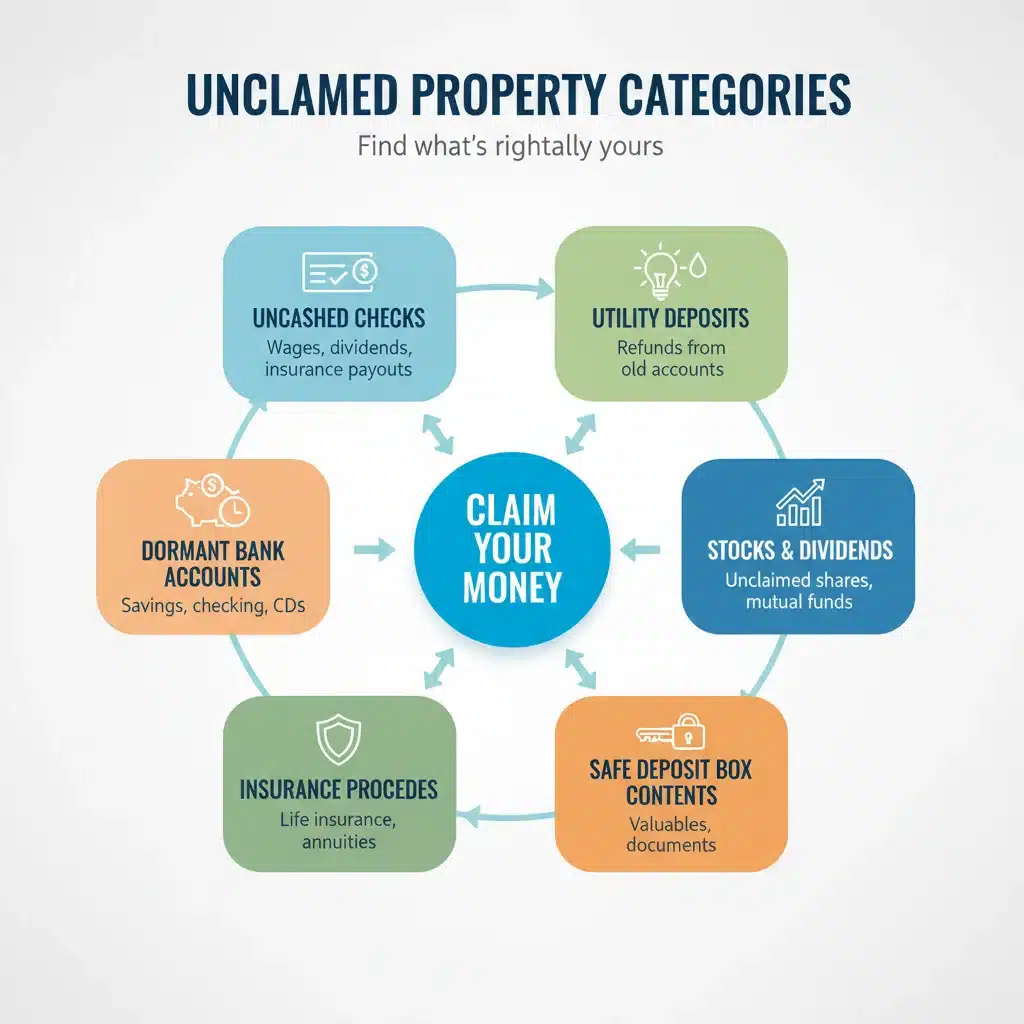 UNCLAMED PROPERTY CATEGORIES

Find what's rightally yours

UNCASHED CHECKS
Wages, dividends, insurance payouts

UTILITY DEPOSITS
Refunds from old accounts

DORMANT BANK ACCOUNTS
Savings, checking, CDs

CLAIM YOUR MONEY

STOCKS & DIVIDENDS
Unclaimed shares, mutual funds

INSURANCE PROCEDES
Life insurance, annuities

SAFE DEPOSIT BOX CONTENTS
Valuables, documents